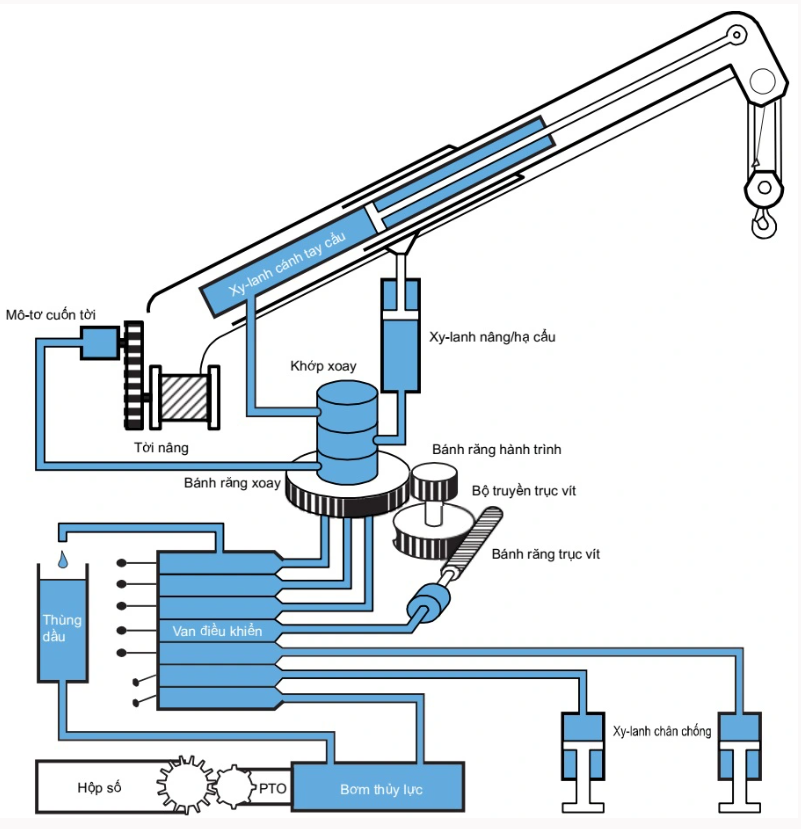 Xy-lanh cánh tay cẩu

Mô-tơ cuốn tời

Xy-lanh nâng/hạ cẩu

Khớp xoay

Tời nâng

Bánh răng hành trình

Bánh răng xoay

Bộ truyền trục vít

Bánh răng trục vít

Thùng dầu

Van điều khiển

Xy-lanh chân chống

Hộp số

PTO

Bơm thủy lực