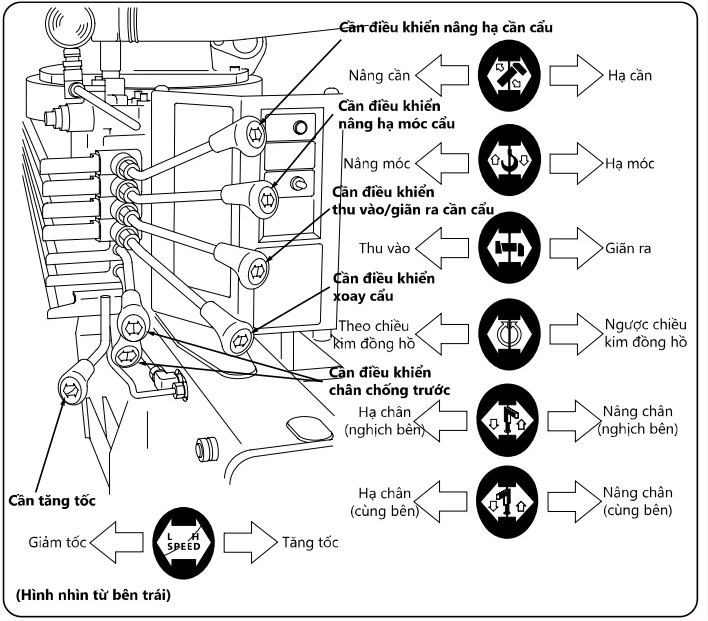 Cần điều khiển nâng hạ cần cẩu

Nâng cần

Hạ cần

Cần điều khiển nâng hạ móc cẩu

Nâng móc

Hạ móc

Cần điều khiển thu vào/giãn ra cần cẩu

Thu vào

Giãn ra

Cần điều khiển xoay cẩu

Theo chiều kim đồng hồ

Ngược chiều kim đồng hồ

Cần điều khiển chân chống trước

Hạ chân (nghịch bên)

Nâng chân (nghịch bên)

Hạ chân (cùng bên)

Nâng chân (cùng bên)

Cần tăng tốc

Giảm tốc

L H SPEED

Tăng tốc

(Hình nhìn từ bên trái)